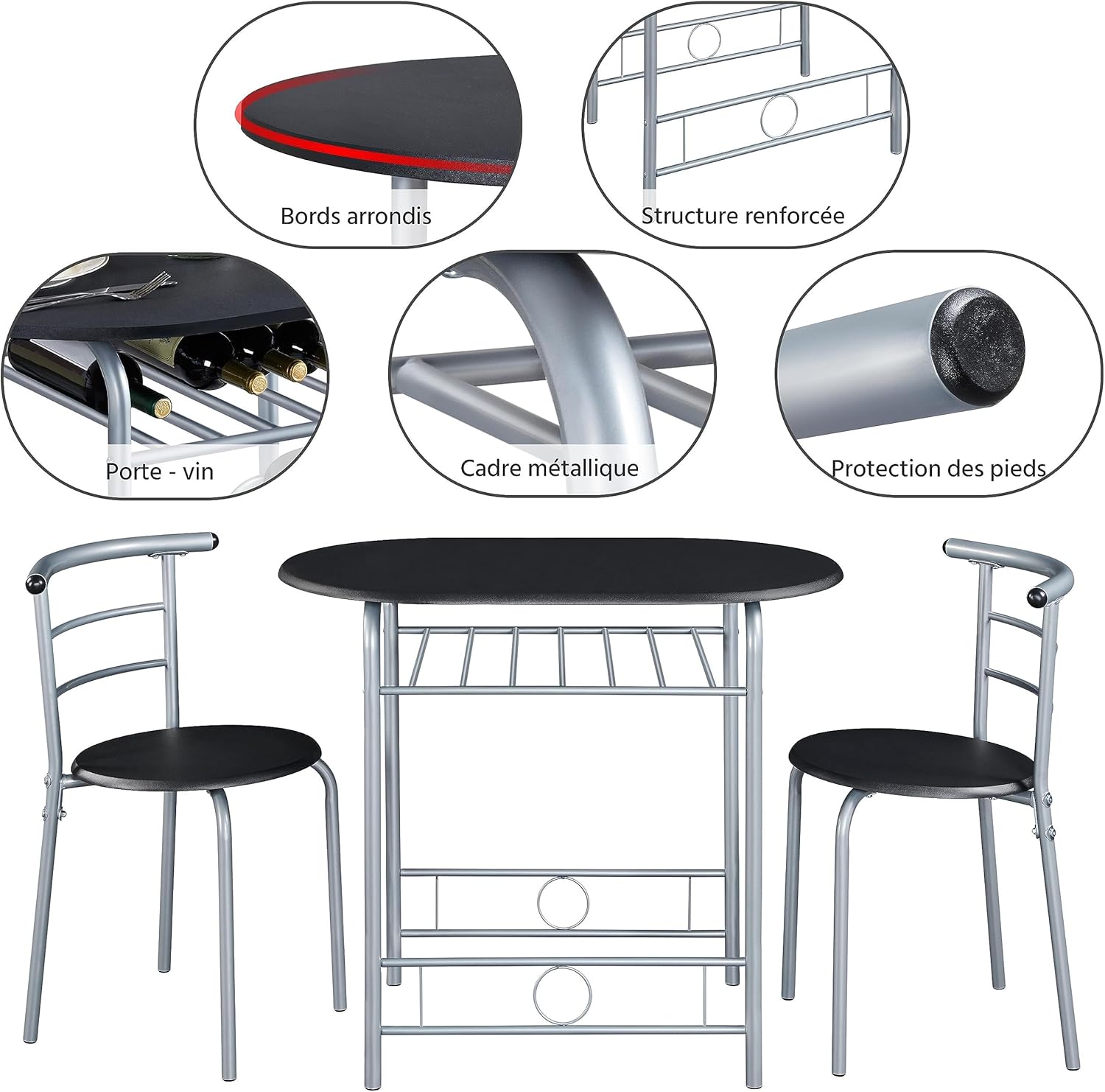 Bords arrondis

Structure renforcée

Porte - vin

Cadre métallique

Protection des pieds