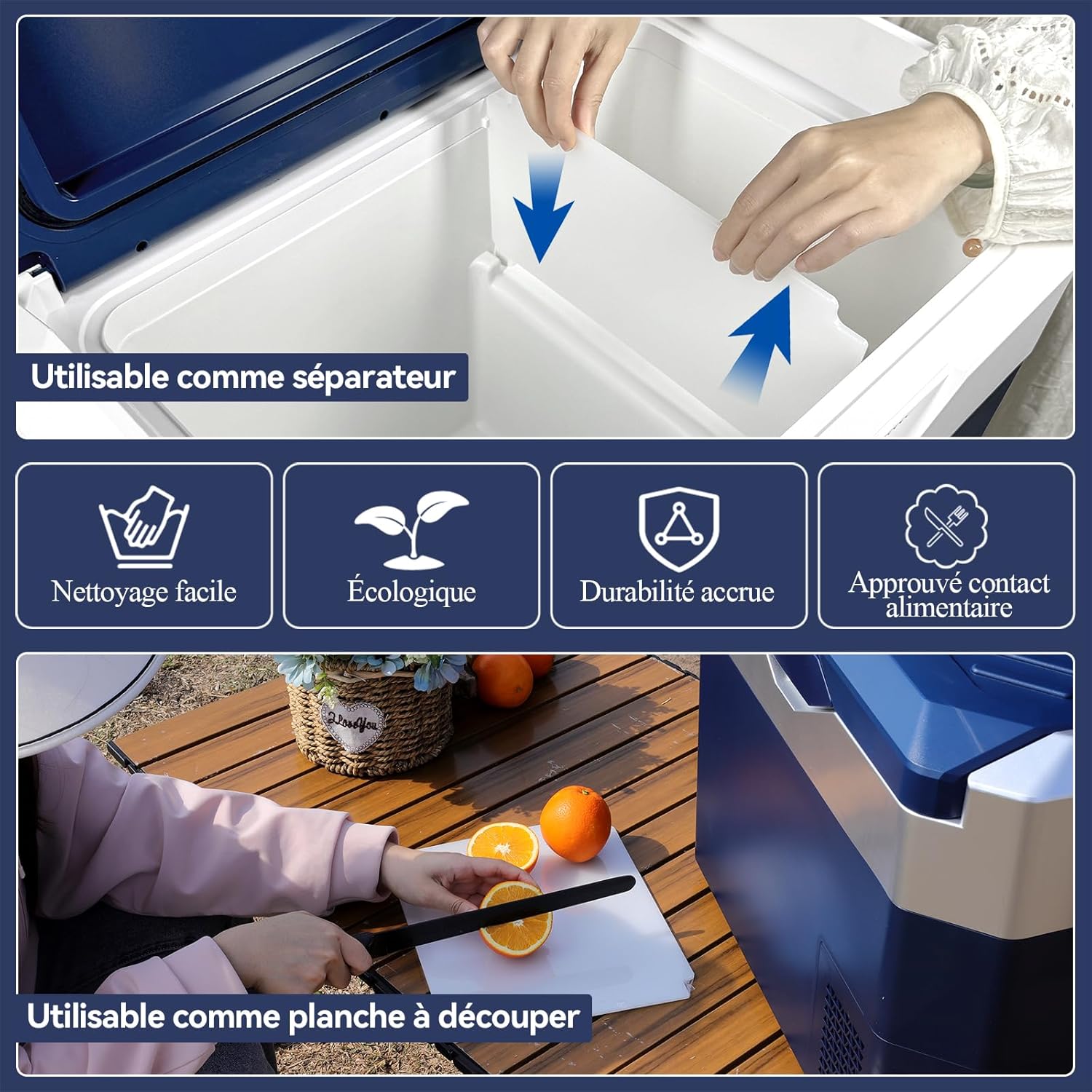 Utilisable comme séparateur

Nettoyage facile

Écologique

Durabilité accrue

Approuvé contact alimentaire

I Love You

Utilisable comme planche à découper