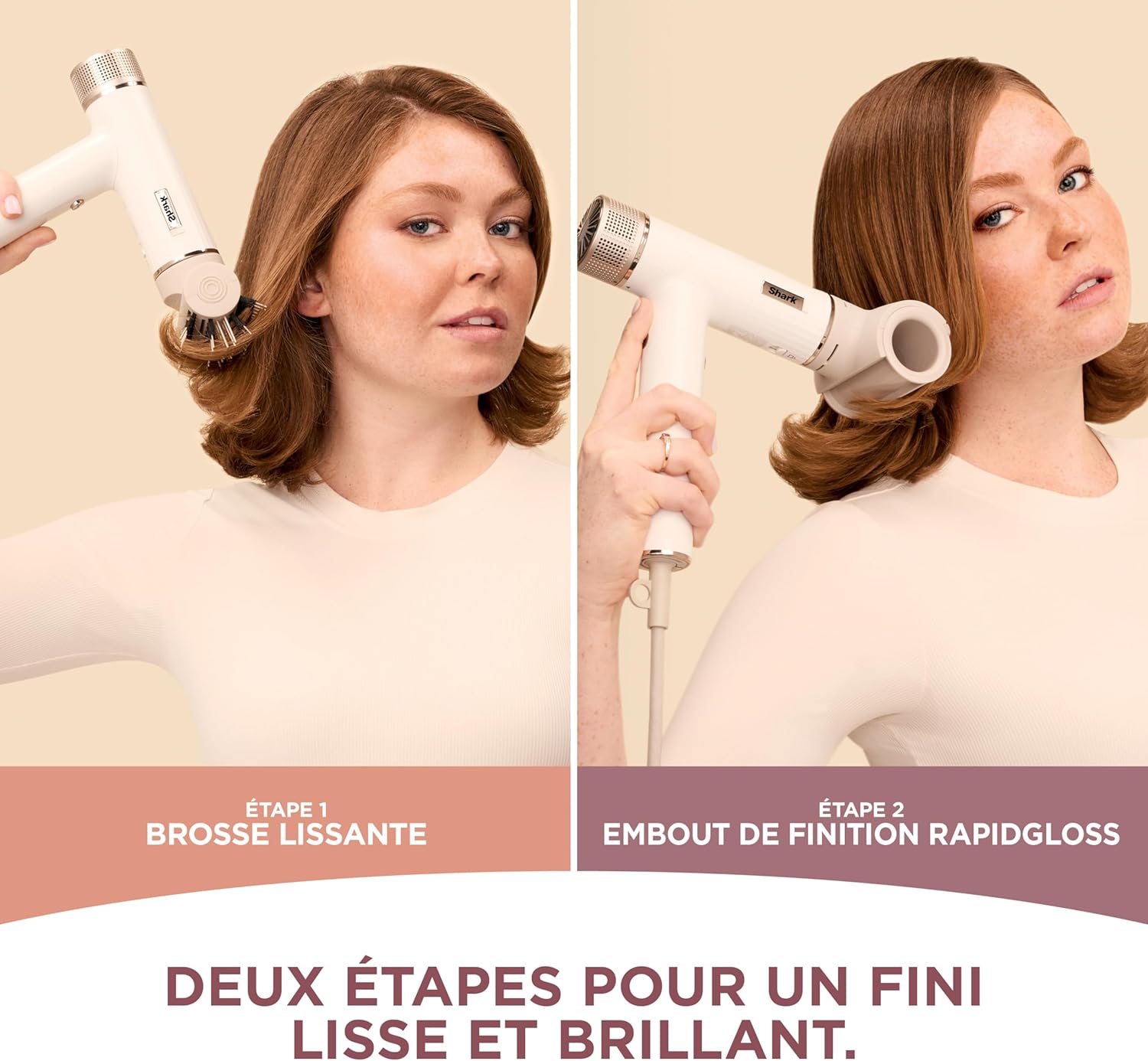 Shark

Shark

ÉTAPE 1
BROSSE LISSANTE

ÉTAPE 2
EMBOUT DE FINITION RAPIDGLOSS

DEUX ÉTAPES POUR UN FINI LISSE ET BRILLANT.