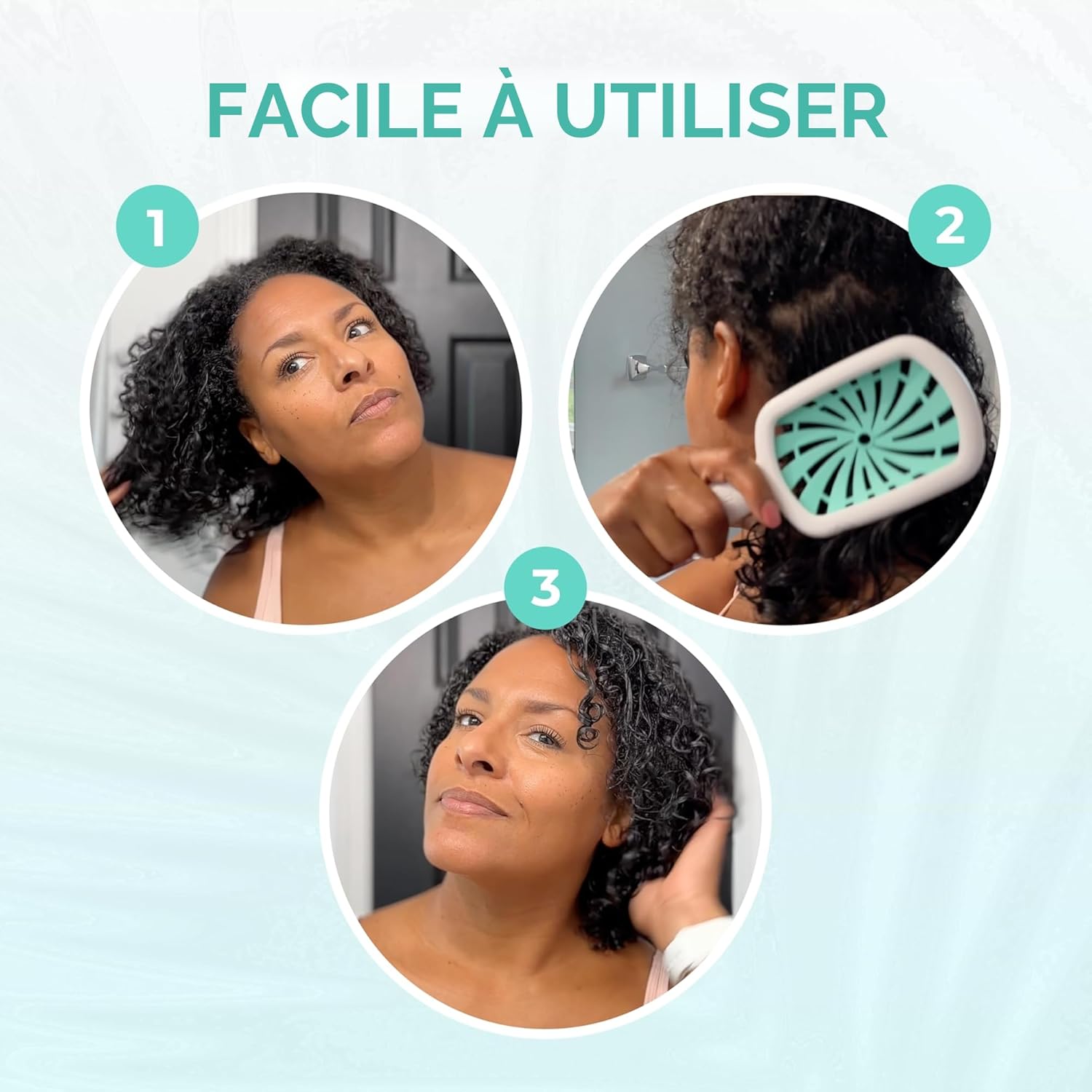 FACILE À UTILISER

1

2

3