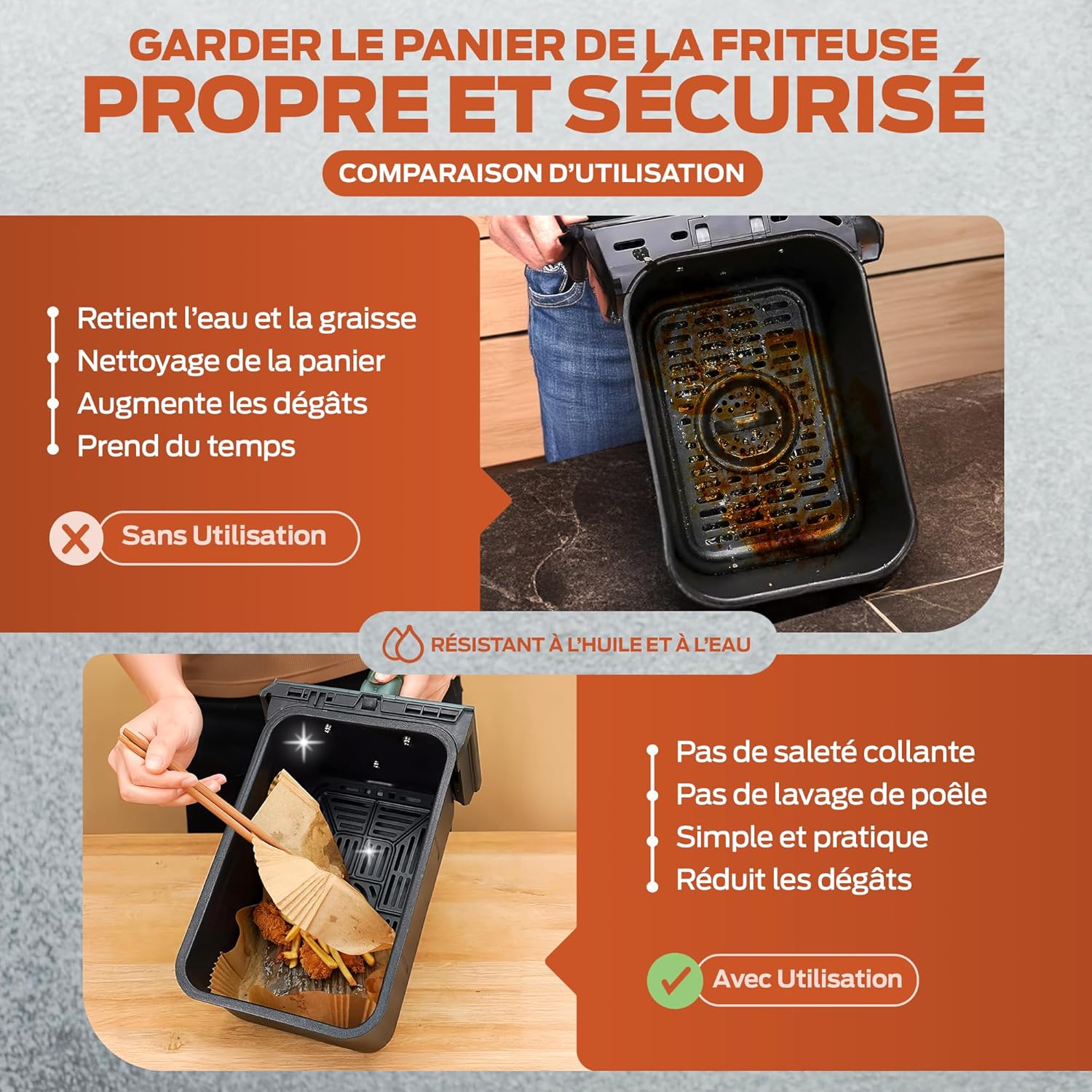 GARDER LE PANIER DE LA FRITEUSE
PROPRE ET SÉCURISÉ

COMPARAISON D'UTILISATION

Retient l'eau et la graisse
Nettoyage de la panier
Augmente les dégâts
Prend du temps

Sans Utilisation

RÉSISTANT À L'HUILE ET À L'EAU

Pas de saleté collante
Pas de lavage de poêle
Simple et pratique
Réduit les dégâts

Avec Utilisation