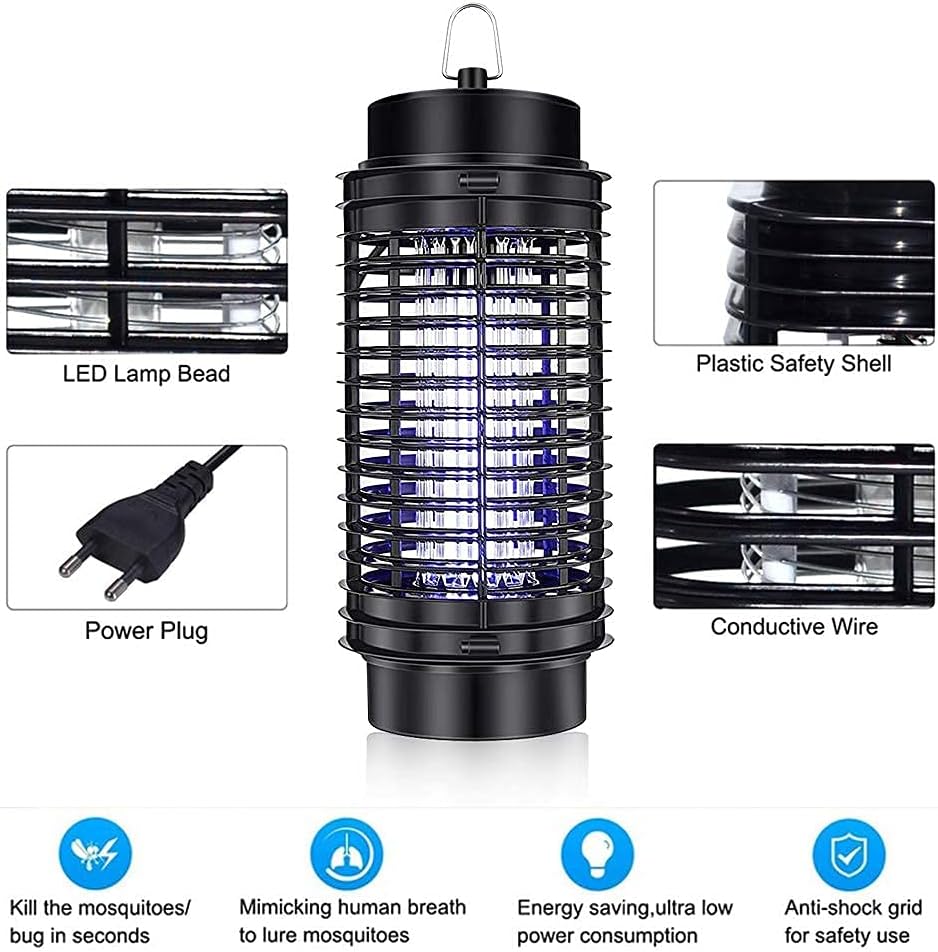 LED Lamp Bead

Plastic Safety Shell

Power Plug

Conductive Wire

Kill the mosquitoes/ bug in seconds

Mimicking human breath to lure mosquitoes

Energy saving,ultra low power consumption

Anti-shock grid for safety use