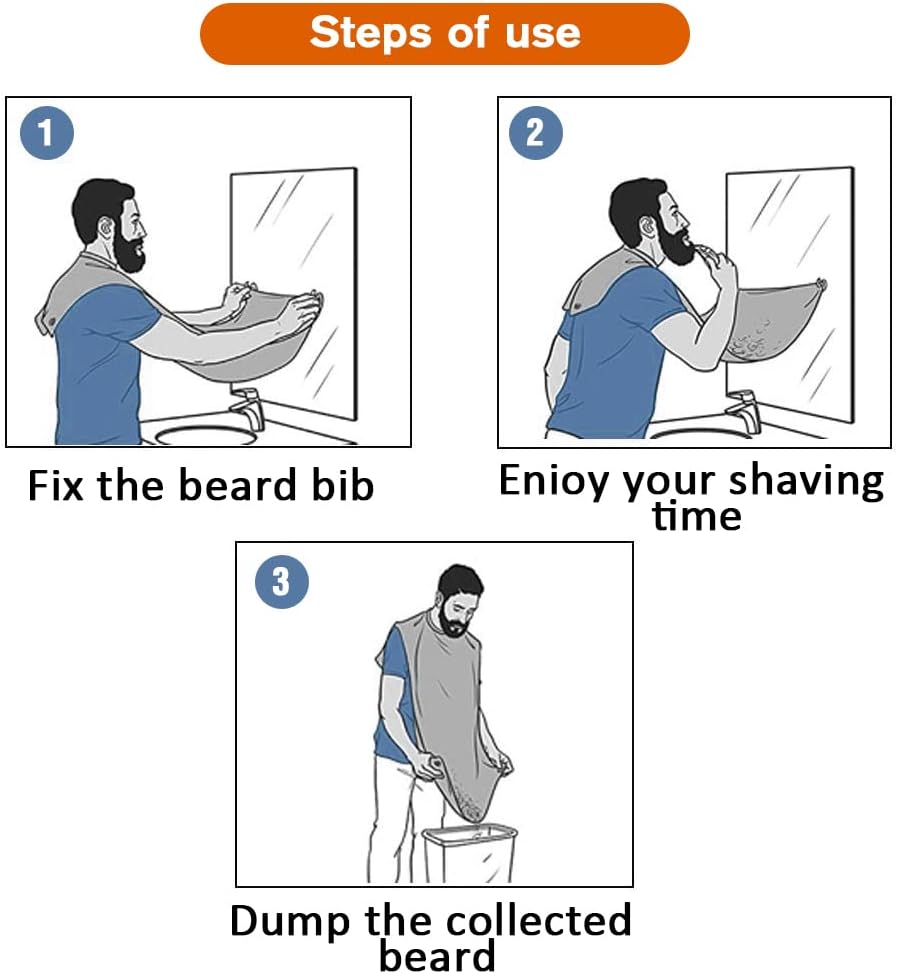 Steps of use

1

Fix the beard bib

2

Enioy your shaving time

3

Dump the collected beard