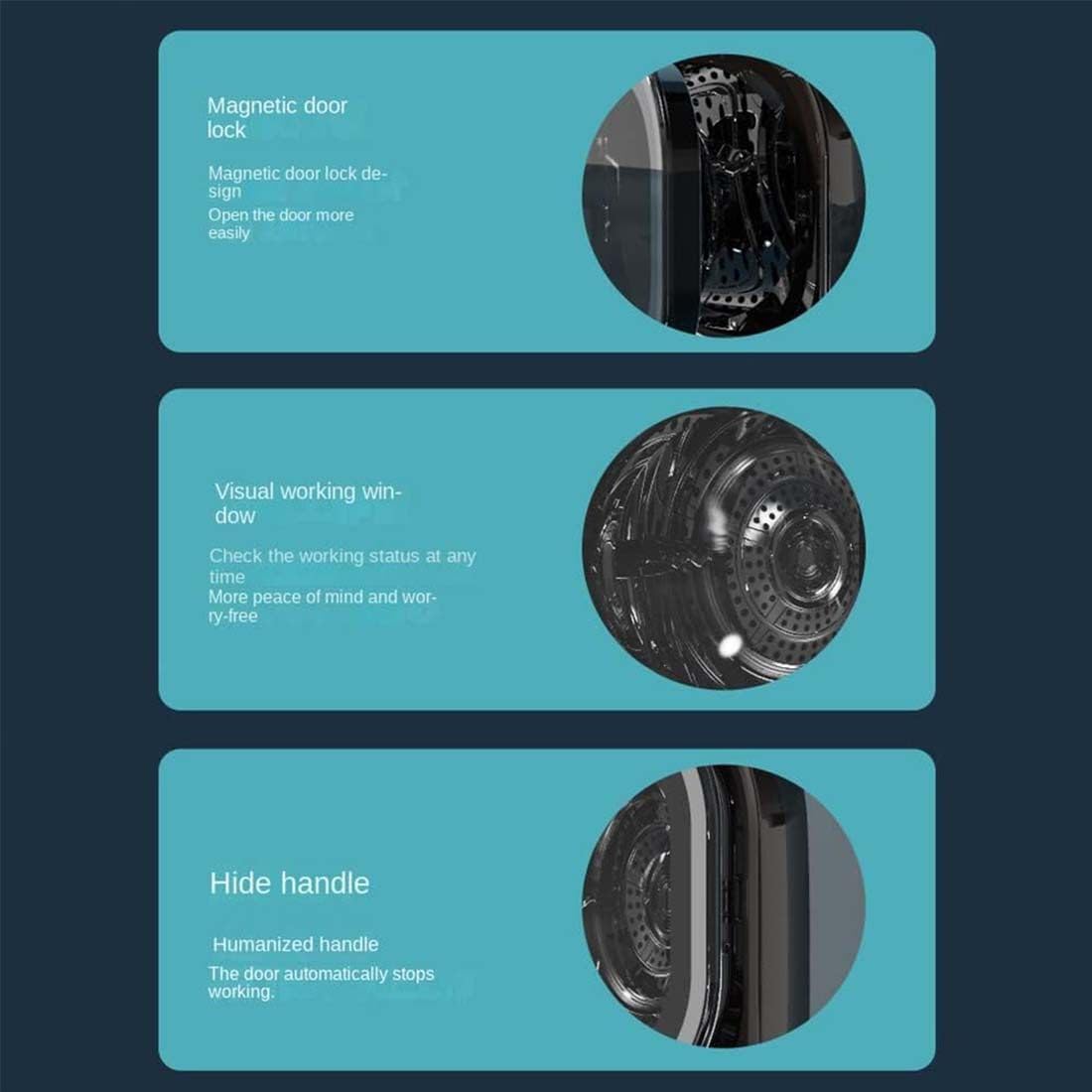 Magnetic door lock

Magnetic door lock design
Open the door more easily

Visual working window

Check the working status at any time
More peace of mind and worry-free

Hide handle

Humanized handle
The door automatically stops working.