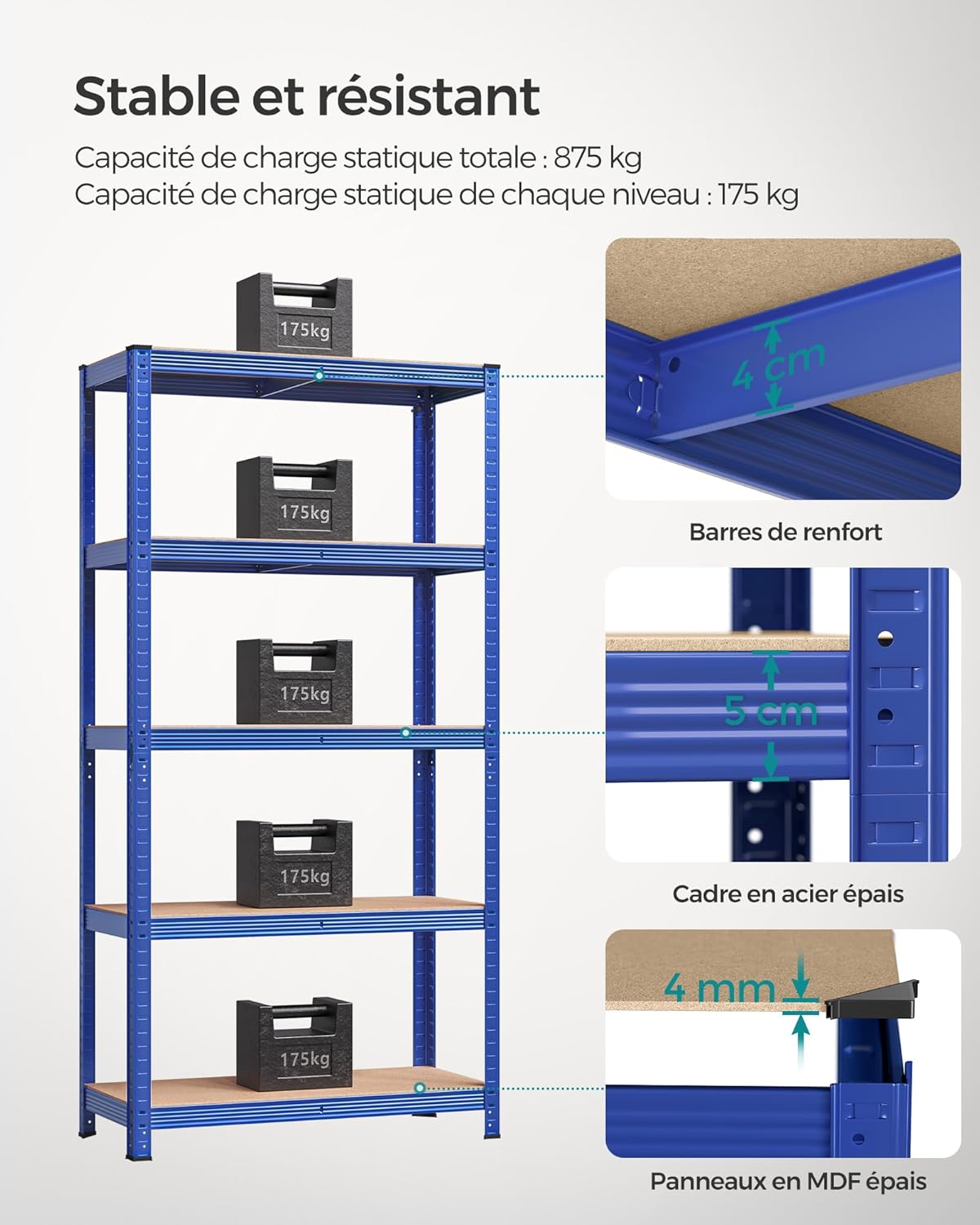 Stable et résistant

Capacité de charge statique totale : 875 kg
Capacité de charge statique de chaque niveau : 175 kg

175kg

175kg

175kg

175kg

175kg

4 cm

Barres de renfort

5 cm

Cadre en acier épais

4 mm

Panneaux en MDF épais