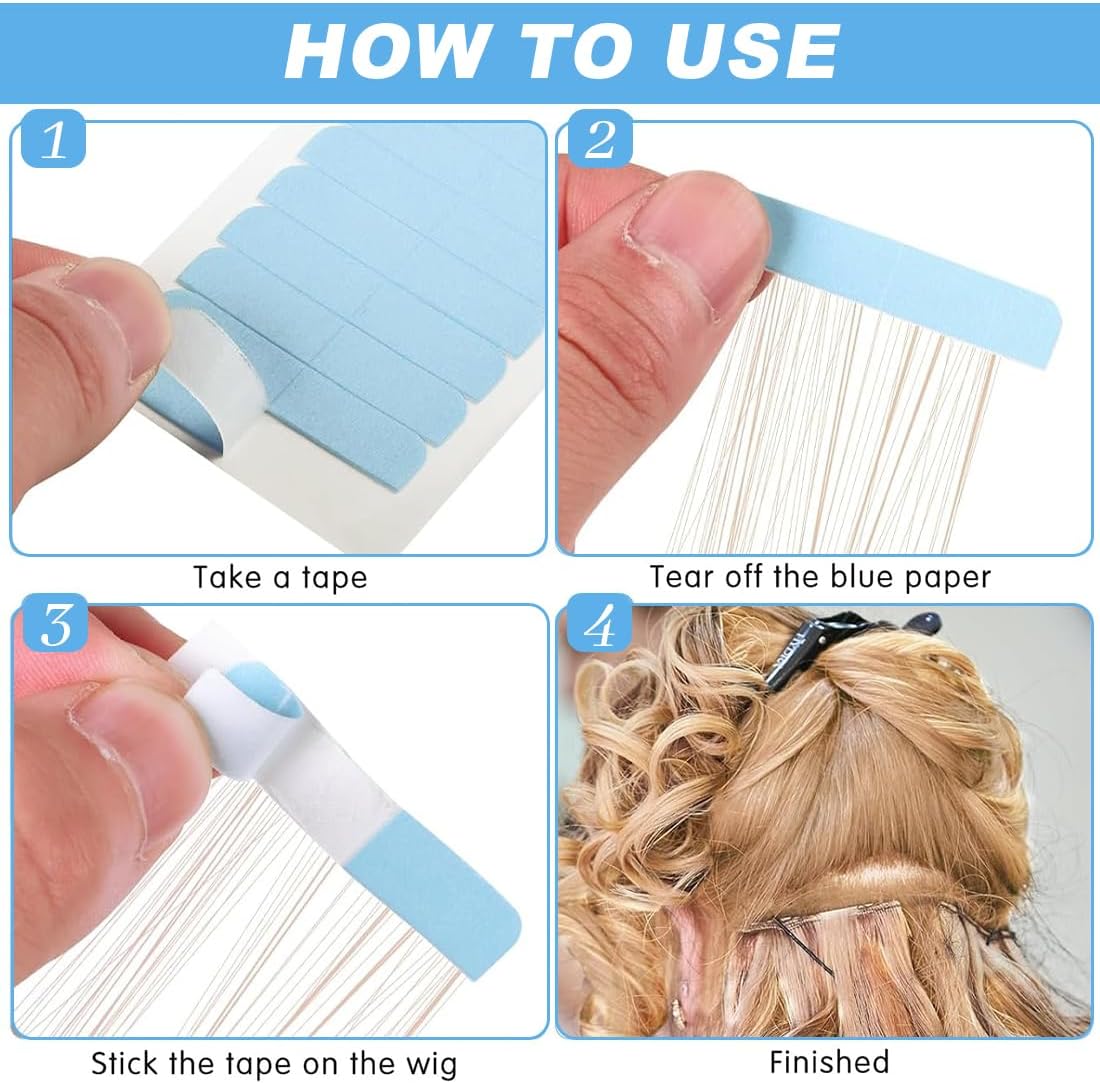 HOW TO USE

1

Take a tape

2

Tear off the blue paper

3

Stick the tape on the wig

4

Finished