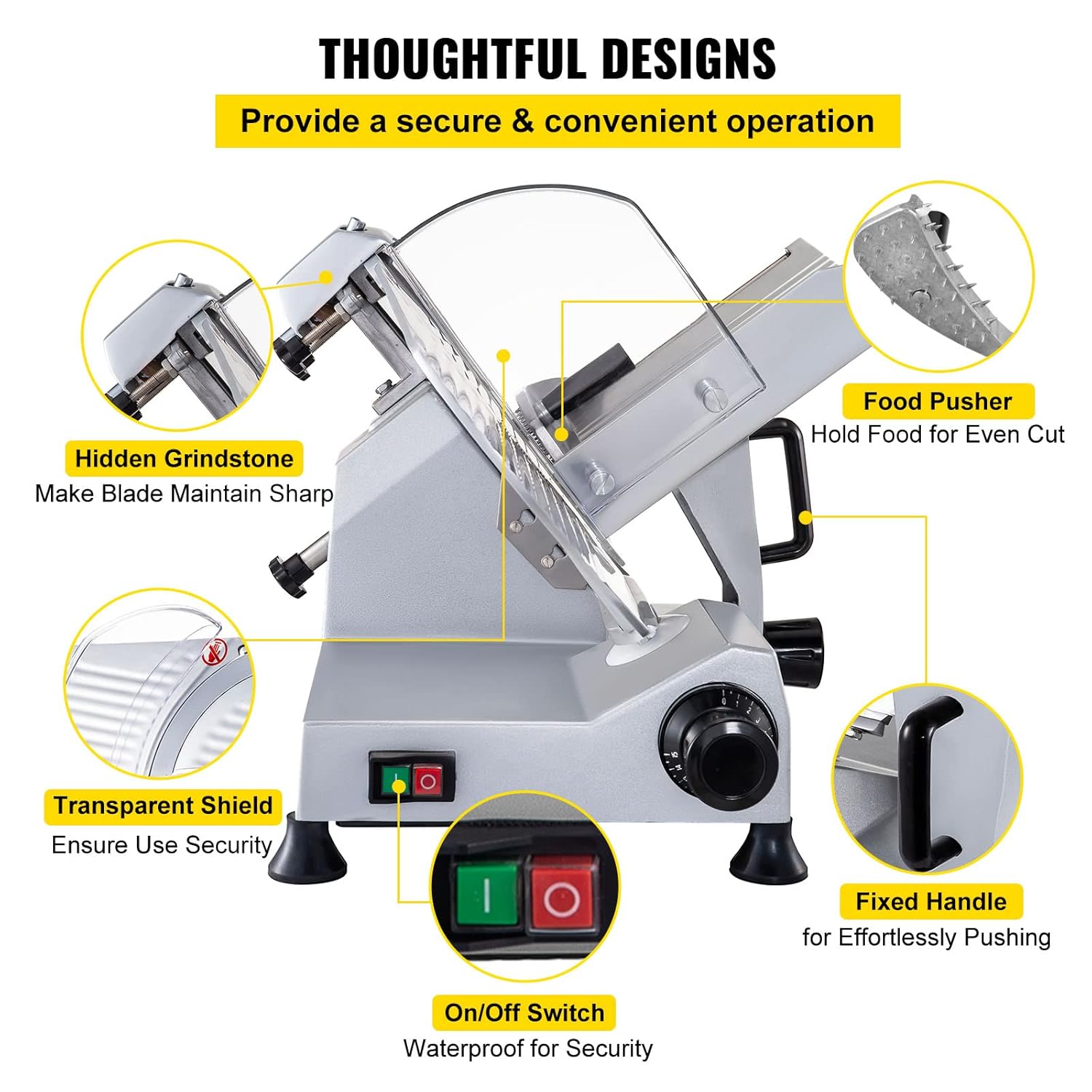 THOUGHTFUL DESIGNS

Provide a secure & convenient operation

Hidden Grindstone
Make Blade Maintain Sharp

Food Pusher
Hold Food for Even Cut

Transparent Shield
Ensure Use Security

Fixed Handle
for Effortlessly Pushing

On/Off Switch
Waterproof for Security