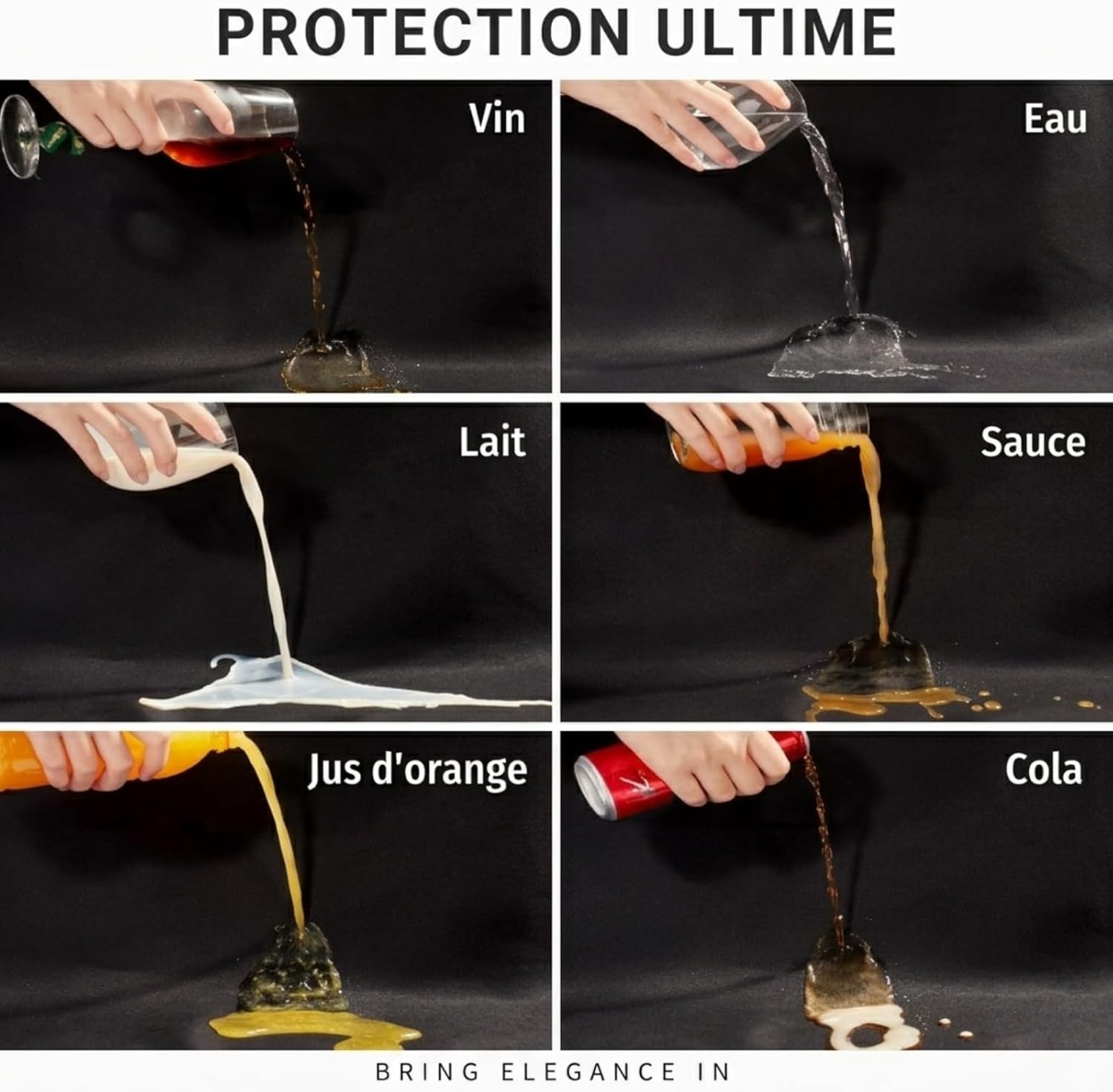 PROTECTION ULTIME

Vin

Eau

Lait

Sauce

Jus d'orange

Cola

BRING ELEGANCE IN