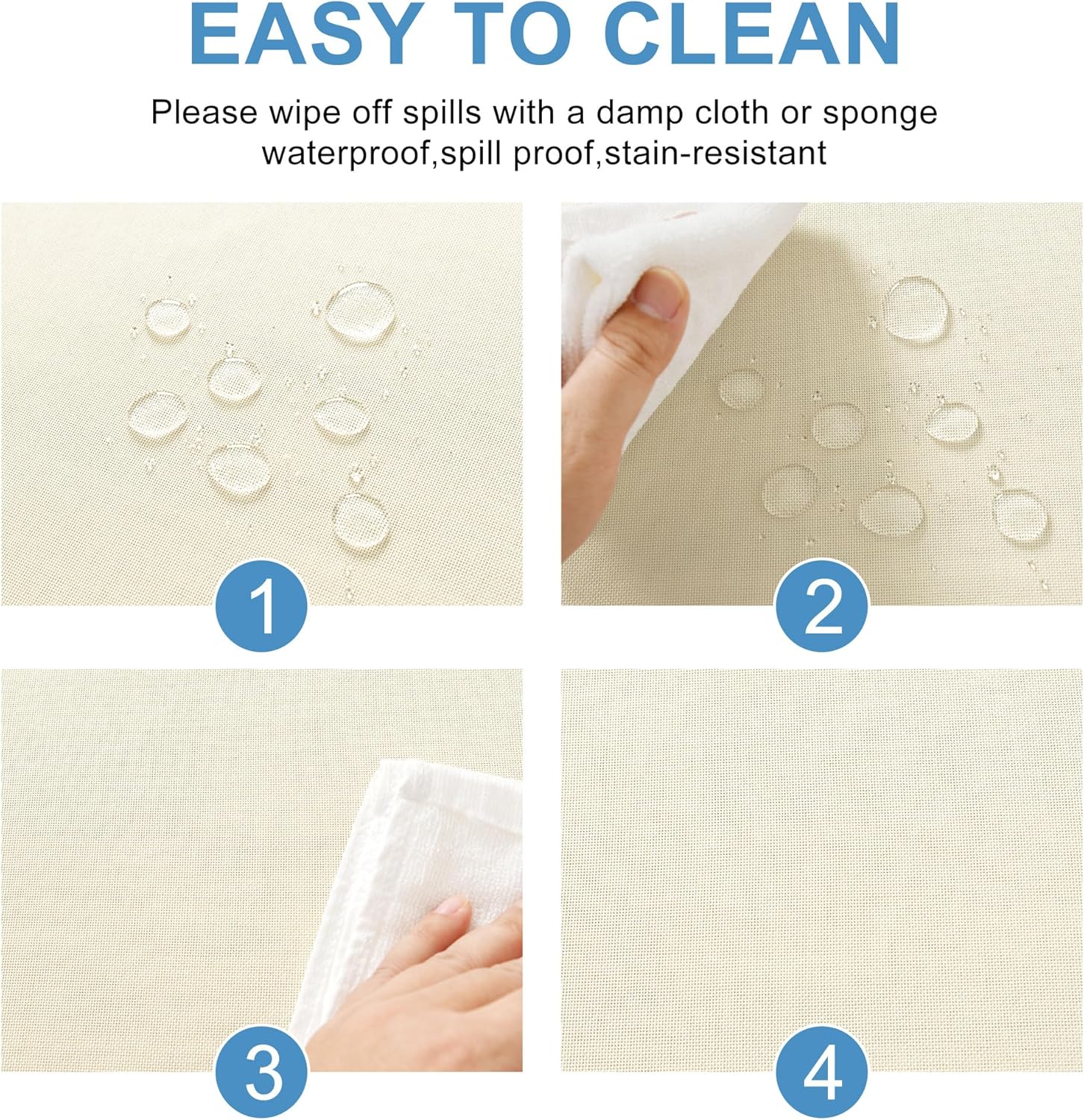 EASY TO CLEAN

Please wipe off spills with a damp cloth or sponge
waterproof,spill proof,stain-resistant

1

2

3

4