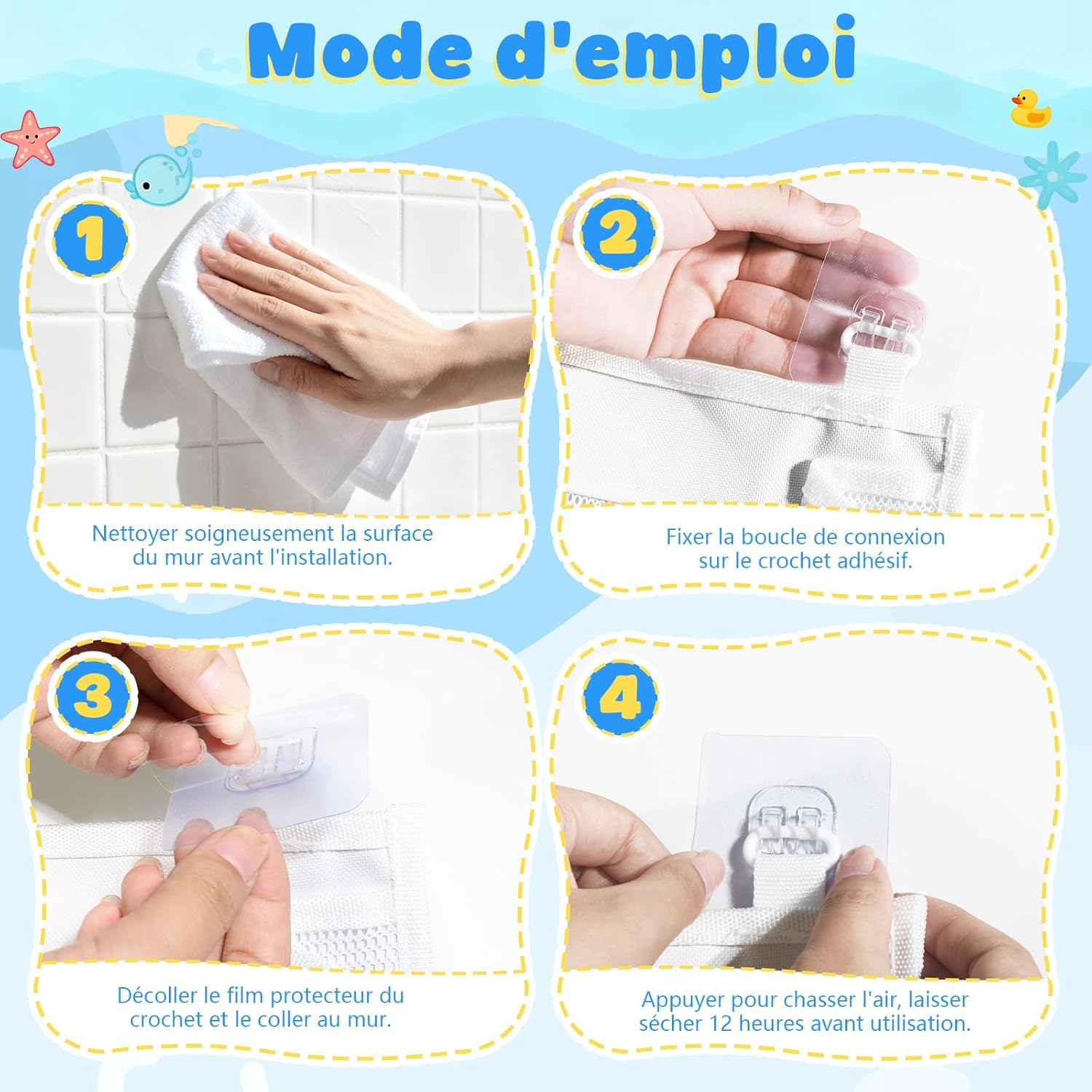 Mode d'emploi

1

Nettoyer soigneusement la surface du mur avant l'installation.

2

Fixer la boucle de connexion sur le crochet adhésif.

3

Décoller le film protecteur du crochet et le coller au mur.

4

Appuyer pour chasser l'air, laisser sécher 12 heures avant utilisation.