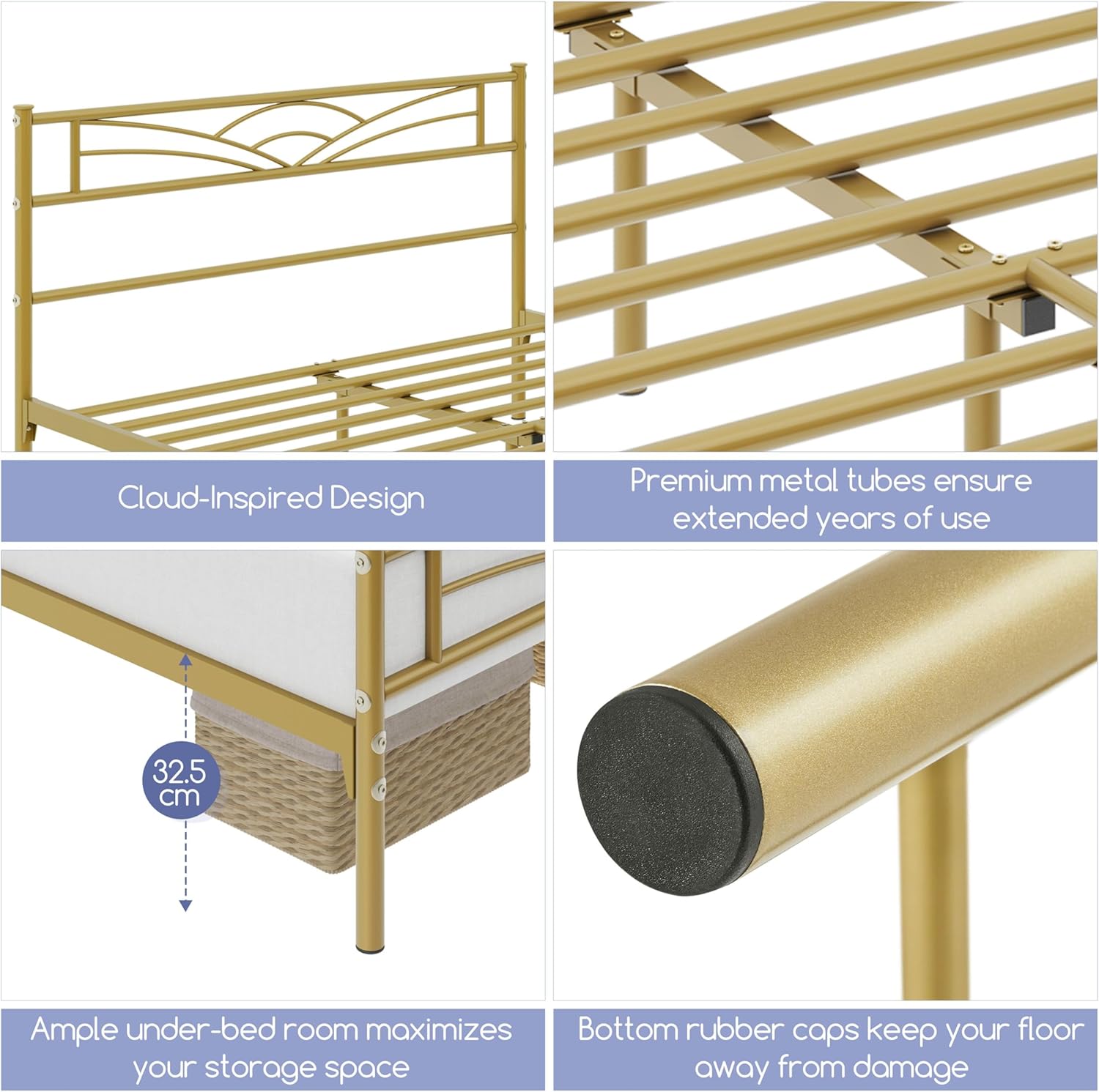 Cloud-Inspired Design

Premium metal tubes ensure extended years of use

32.5 cm

Ample under-bed room maximizes your storage space

Bottom rubber caps keep your floor away from damage