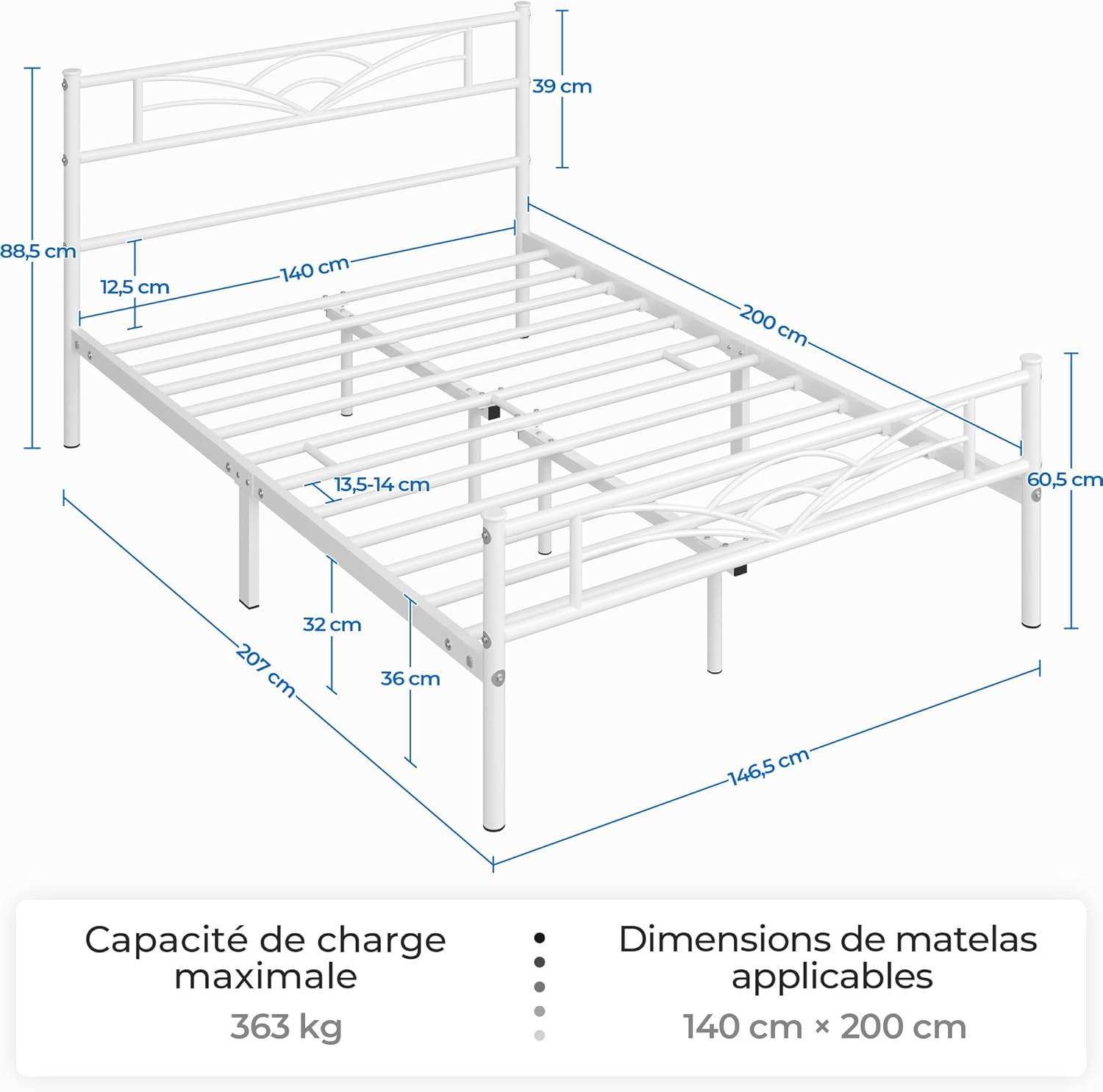 39 cm

88,5 cm

12,5 cm

140 cm

200 cm

60,5 cm

13,5-14 cm

32 cm

36 cm

207 cm

146,5 cm

Capacité de charge maximale
363 kg

Dimensions de matelas applicables
140 cm × 200 cm