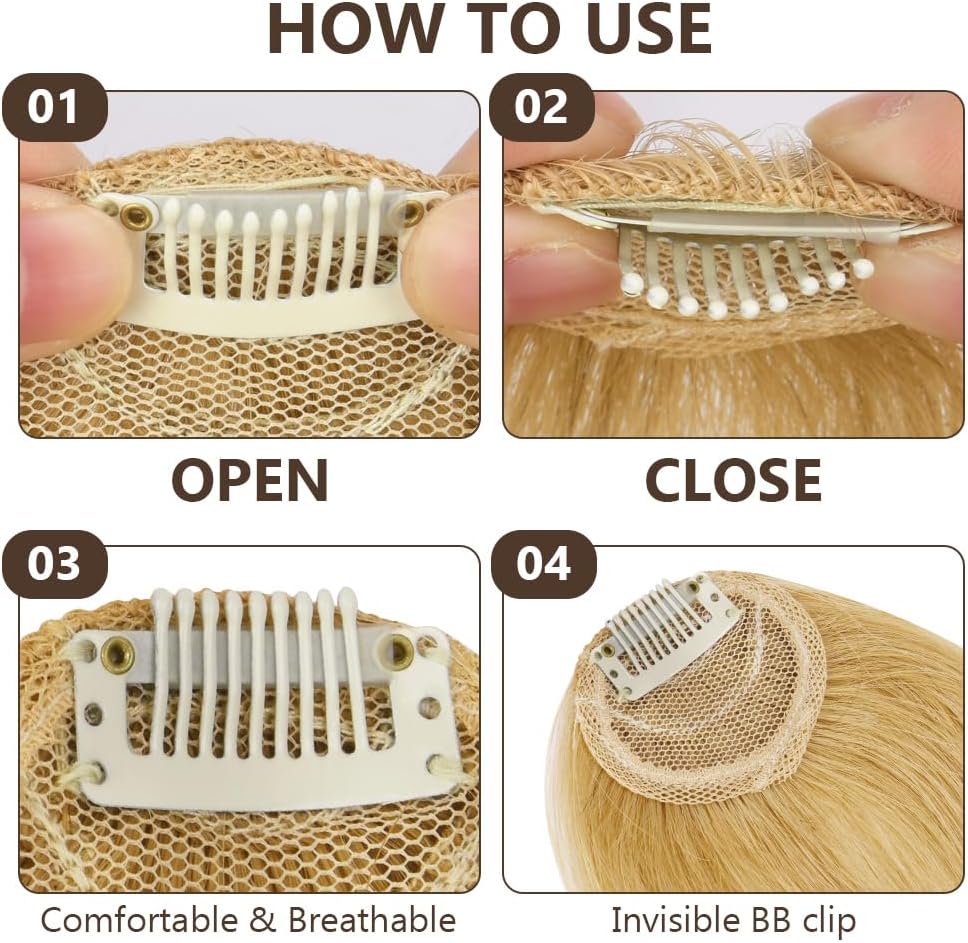 HOW TO USE

01

02

OPEN

CLOSE

03

04

Comfortable & Breathable

Invisible BB clip