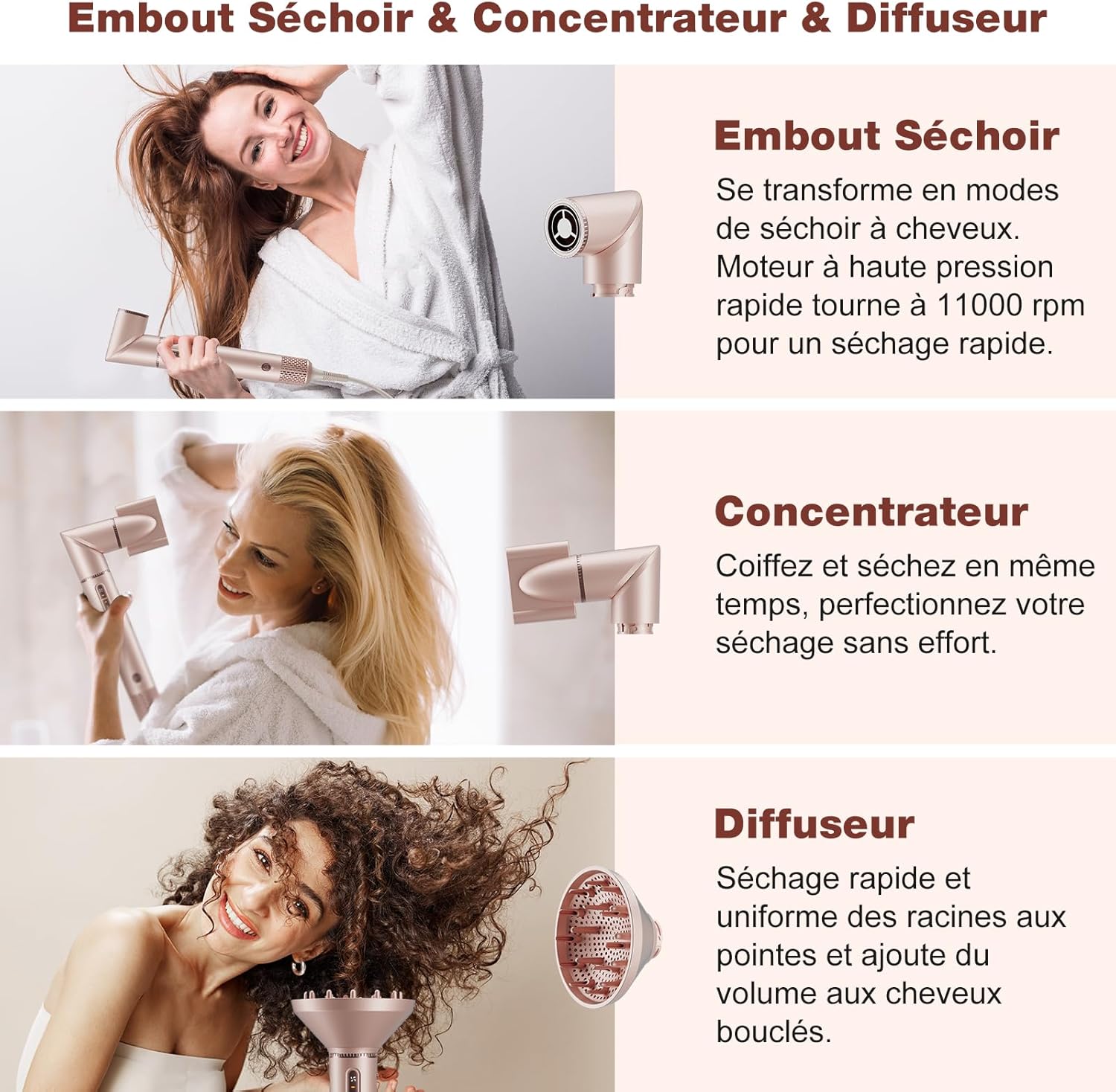 Embout Séchoir & Concentrateur & Diffuseur

Embout Séchoir

Se transforme en modes de séchoir à cheveux. Moteur à haute pression rapide tourne à 11000 rpm pour un séchage rapide.

Concentrateur

Coiffez et séchez en même temps, perfectionnez votre séchage sans effort.

Diffuseur

Séchage rapide et uniforme des racines aux pointes et ajoute du volume aux cheveux bouclés.