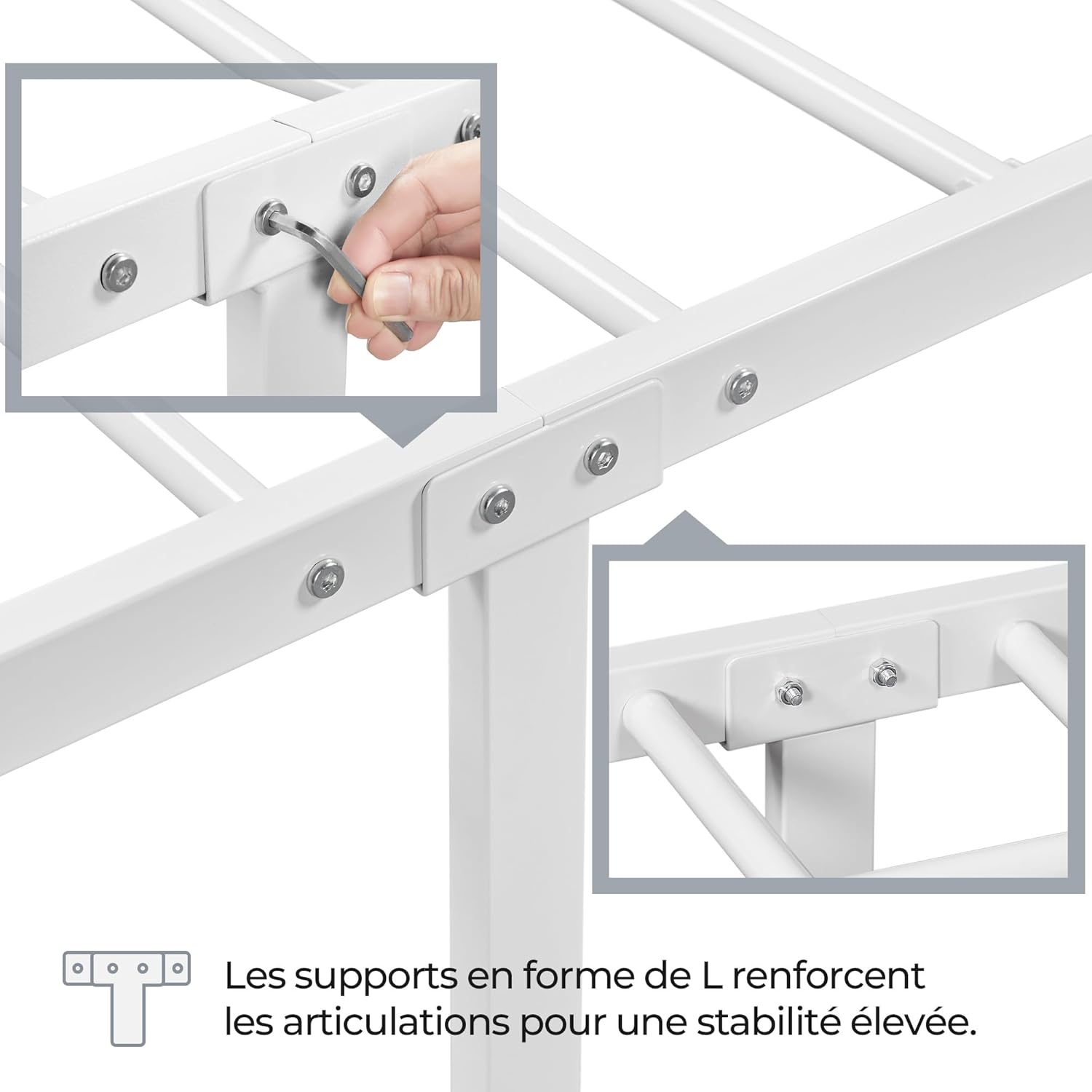 Les supports en forme de L renforcent les articulations pour une stabilité élevée.