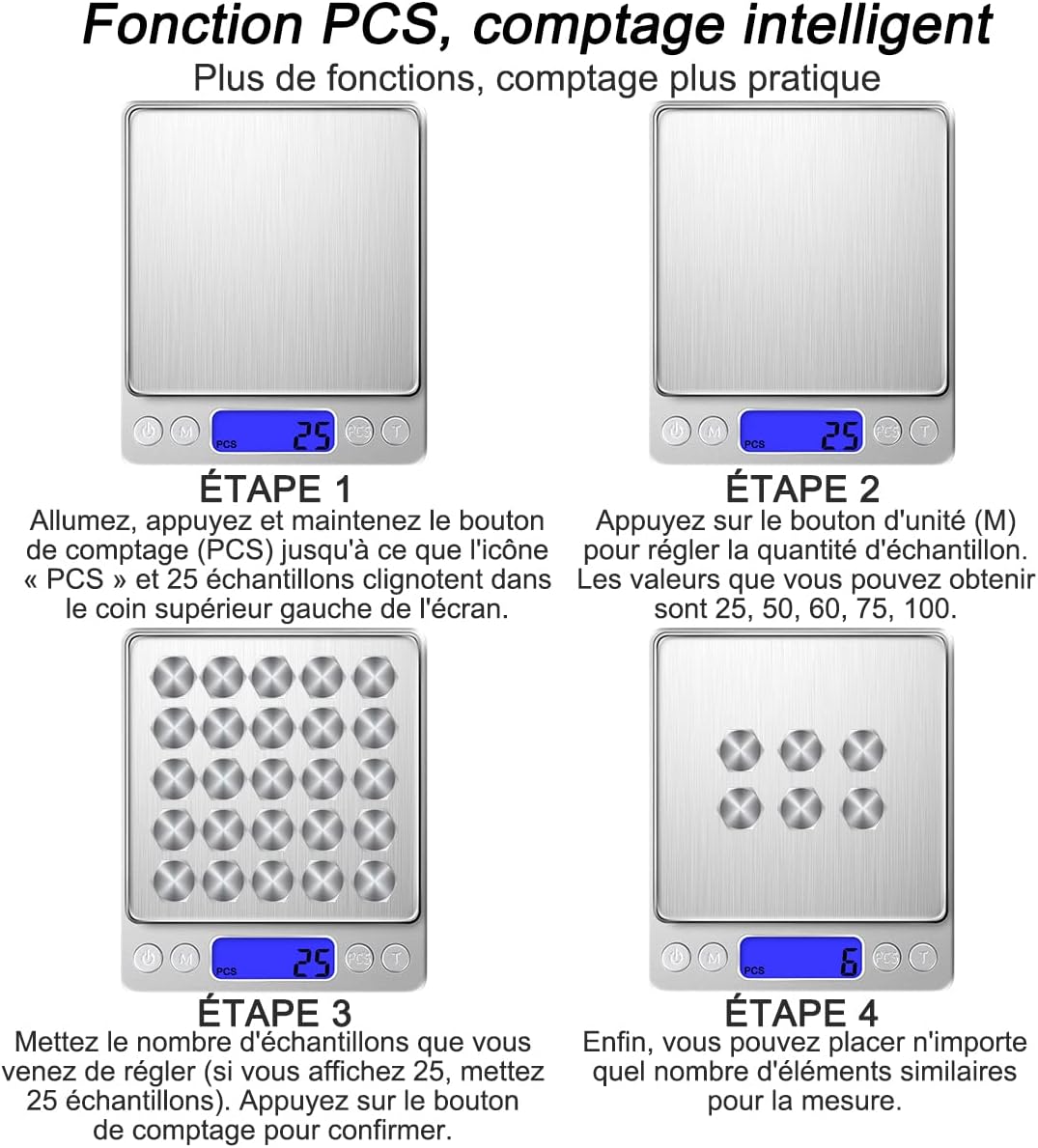 Fonction PCS, comptage intelligent

Plus de fonctions, comptage plus pratique

M PCS 25 PCS T

ÉTAPE 1

Allumez, appuyez et maintenez le bouton de comptage (PCS) jusqu'à ce que l'icône « PCS » et 25 échantillons clignotent dans le coin supérieur gauche de l'écran.

M PCS 25 PCS T

ÉTAPE 2

Appuyez sur le bouton d'unité (M) pour régler la quantité d'échantillon. Les valeurs que vous pouvez obtenir sont 25, 50, 60, 75, 100.

M PCS 25 PCS T

ÉTAPE 3

Mettez le nombre d'échantillons que vous venez de régler (si vous affichez 25, mettez 25 échantillons). Appuyez sur le bouton de comptage pour confirmer.

M PCS 6 PCS T

ÉTAPE 4

Enfin, vous pouvez placer n'importe quel nombre d'éléments similaires pour la mesure.