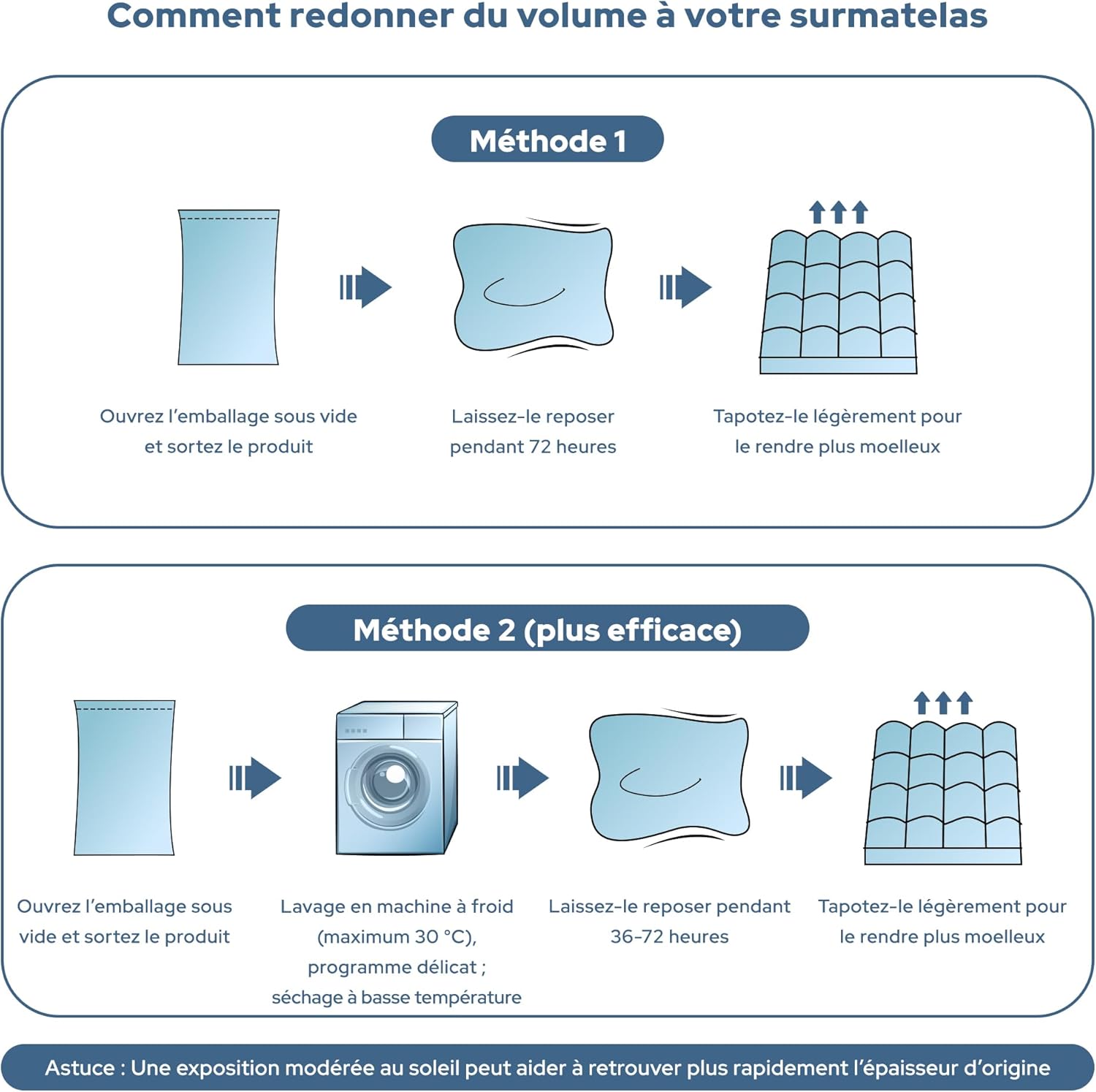 Comment redonner du volume à votre surmatelas

Méthode 1

Ouvrez l'emballage sous vide et sortez le produit

Laissez-le reposer pendant 72 heures

Tapotez-le légèrement pour le rendre plus moelleux

Méthode 2 (plus efficace)

Ouvrez l'emballage sous vide et sortez le produit

Lavage en machine à froid (maximum 30 °C), programme délicat ; séchage à basse température

Laissez-le reposer pendant 36-72 heures

Tapotez-le légèrement pour le rendre plus moelleux

Astuce : Une exposition modérée au soleil peut aider à retrouver plus rapidement l'épaisseur d'origine