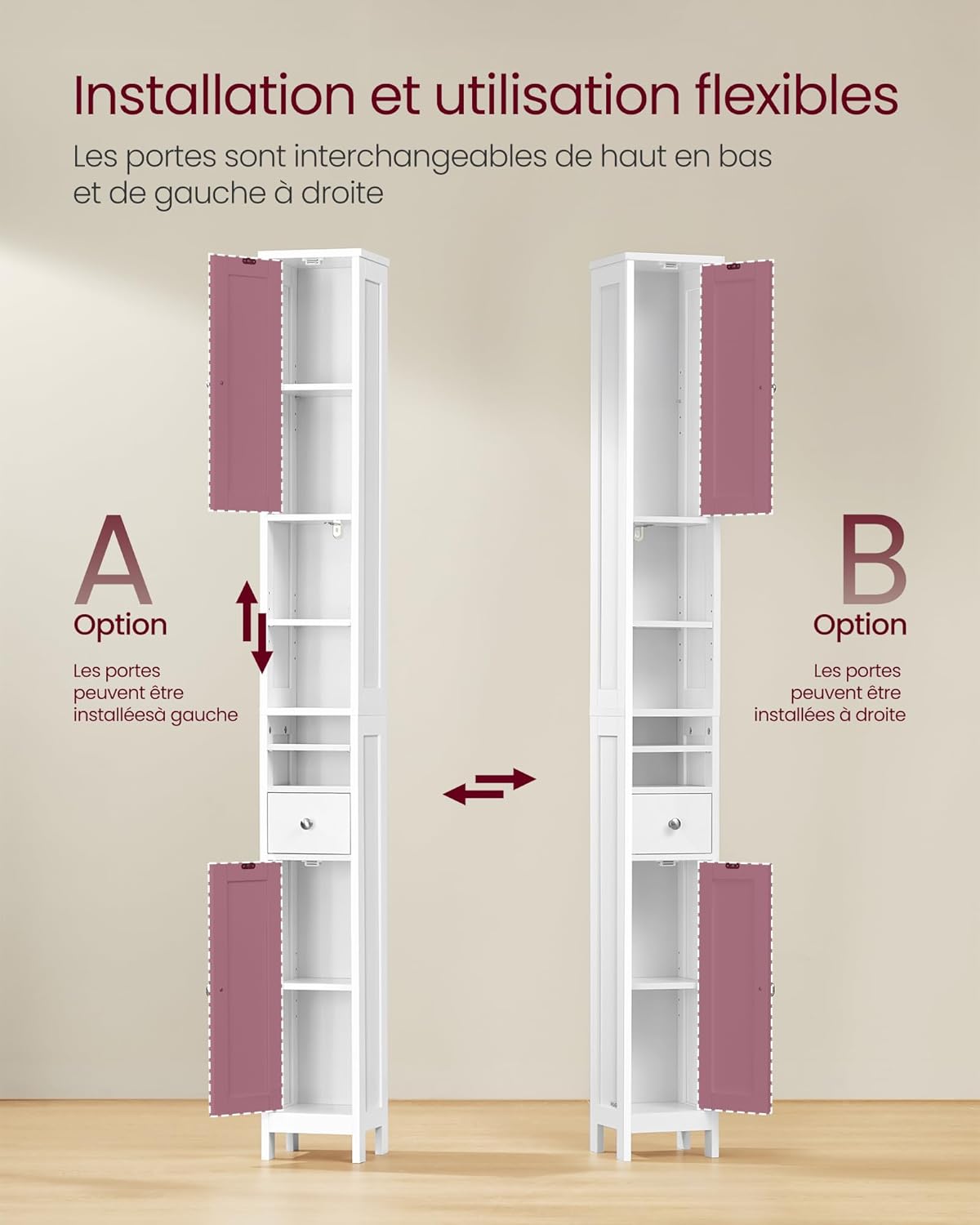 Installation et utilisation flexibles

Les portes sont interchangeables de haut en bas et de gauche à droite

A
Option

Les portes peuvent être installéesà gauche

B
Option

Les portes peuvent être installées à droite