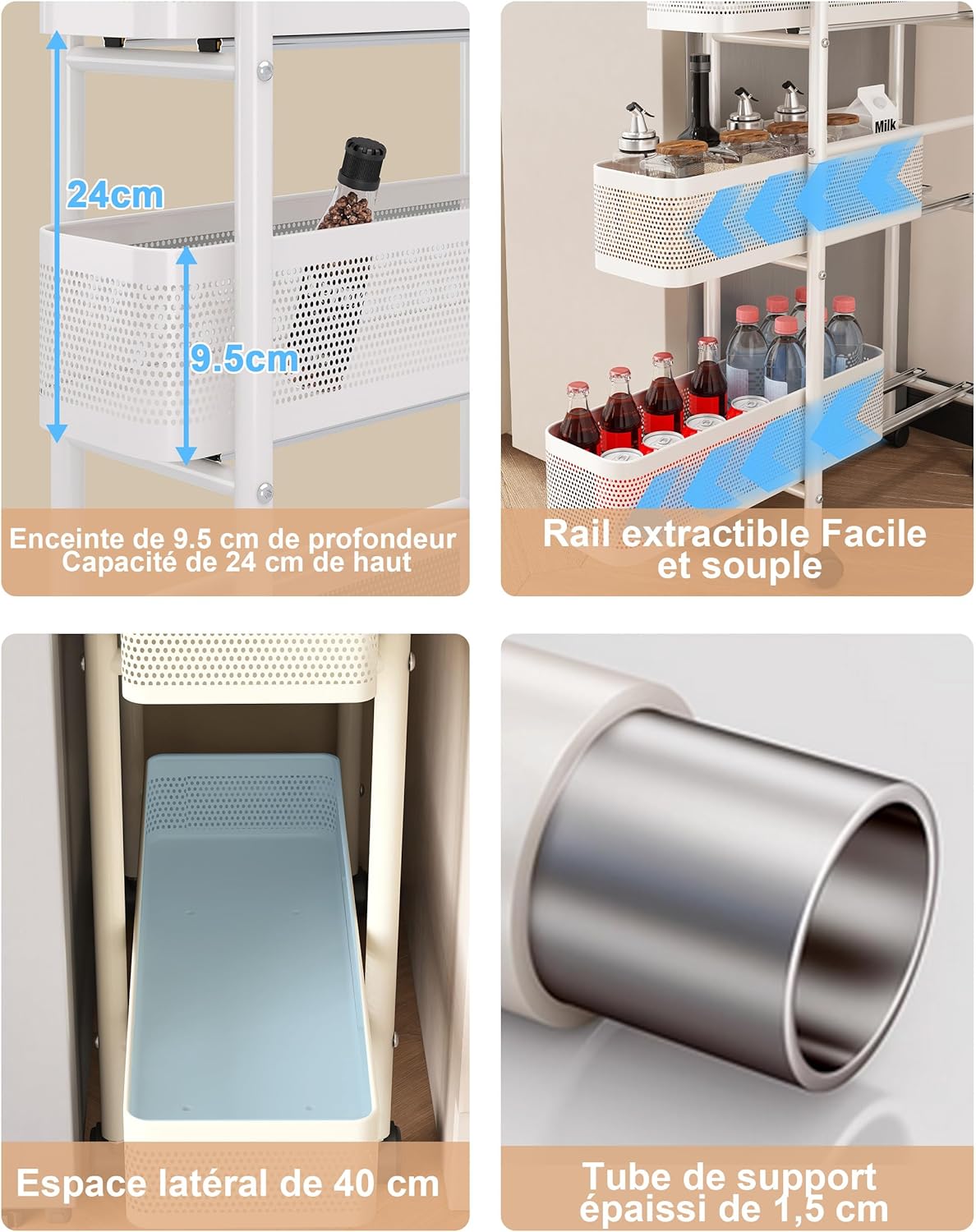 24cm

9.5cm

Enceinte de 9.5 cm de profondeur
Capacité de 24 cm de haut

Milk

Rail extractible Facile et souple

Espace latéral de 40 cm

Tube de support épaissi de 1,5 cm