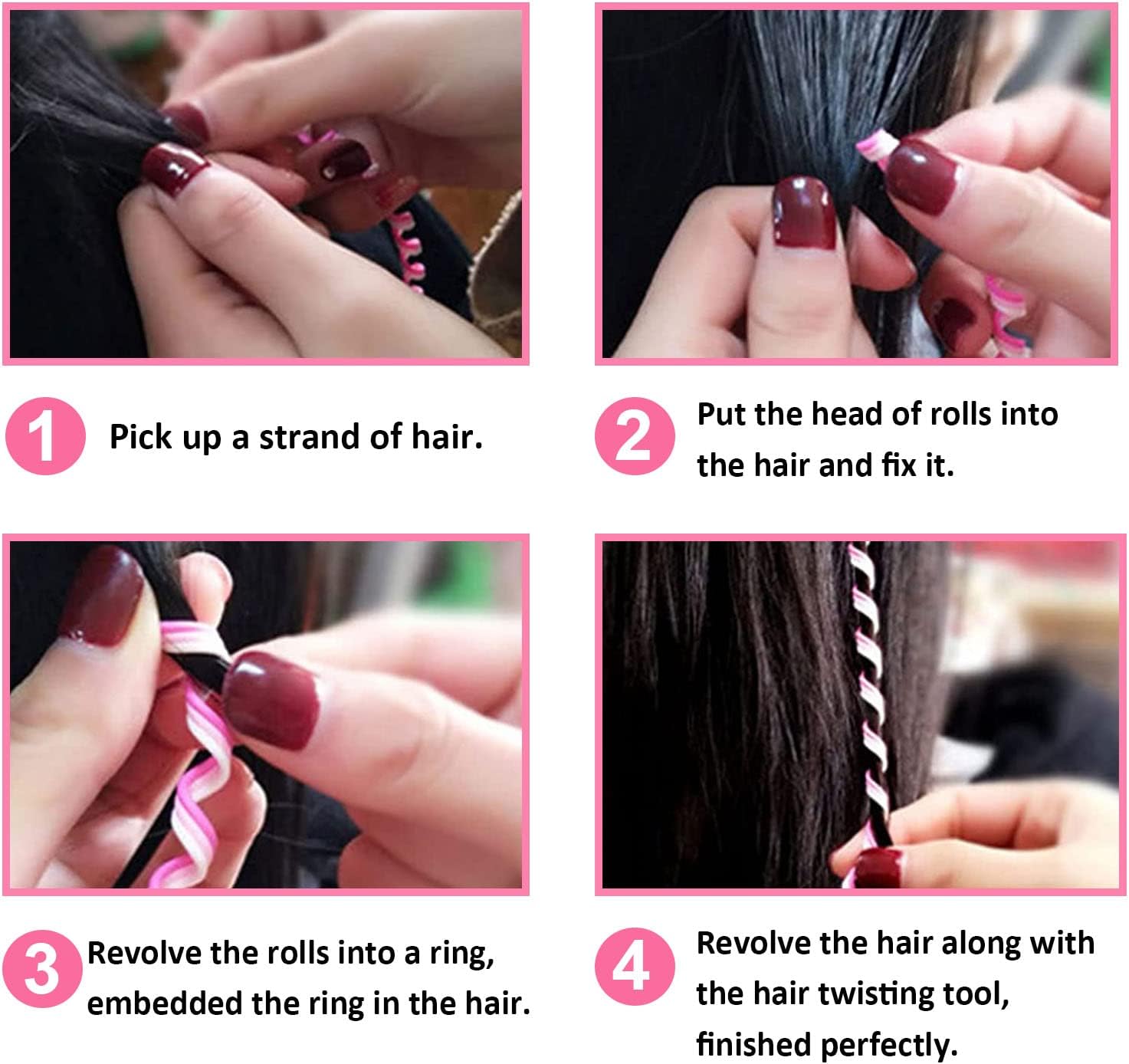 1 Pick up a strand of hair.

2 Put the head of rolls into the hair and fix it.

3 Revolve the rolls into a ring, embedded the ring in the hair.

4 Revolve the hair along with the hair twisting tool, finished perfectly.