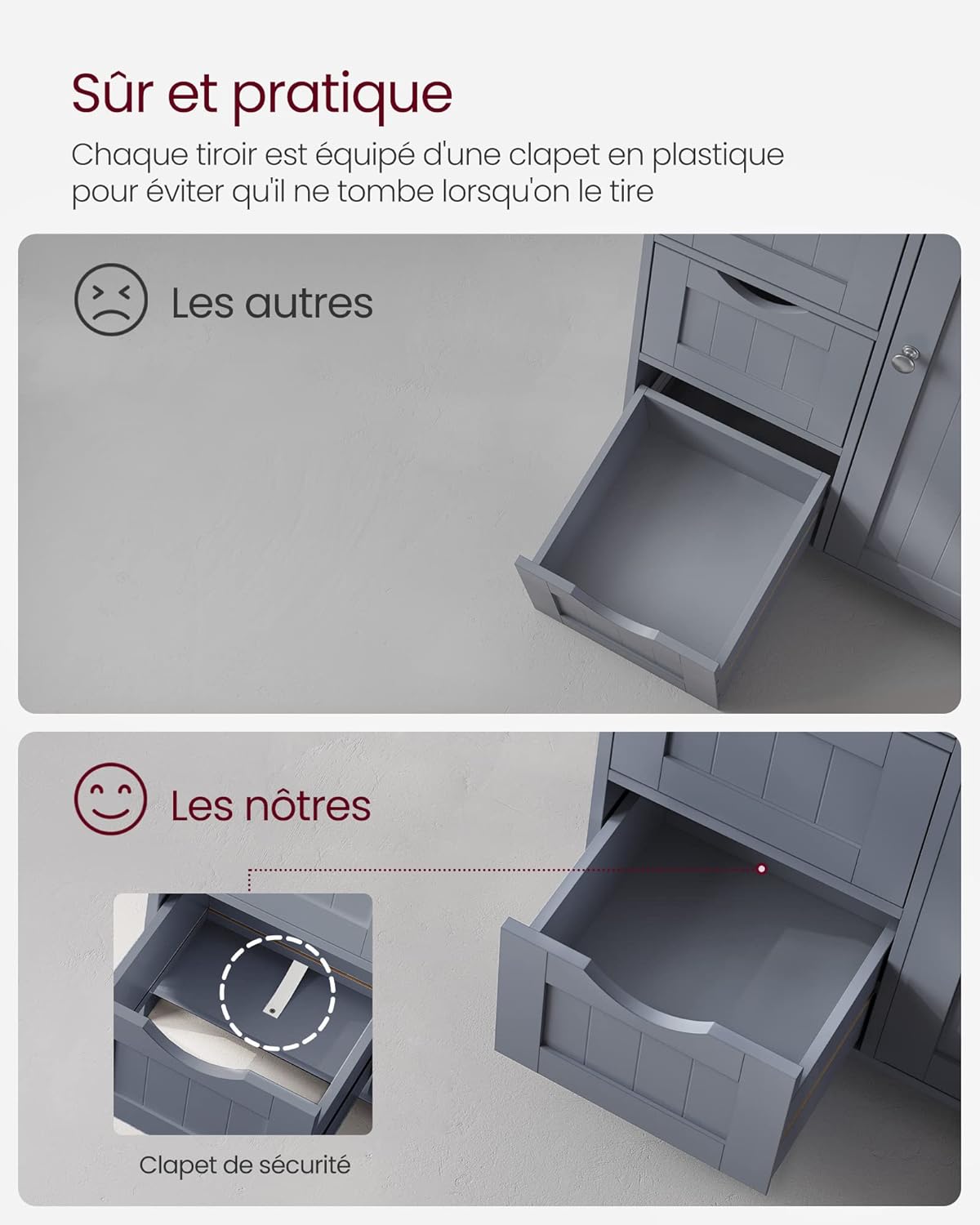 Sûr et pratique

Chaque tiroir est équipé d'une clapet en plastique pour éviter qu'il ne tombe lorsqu'on le tire

Les autres

Les nôtres

Clapet de sécurité