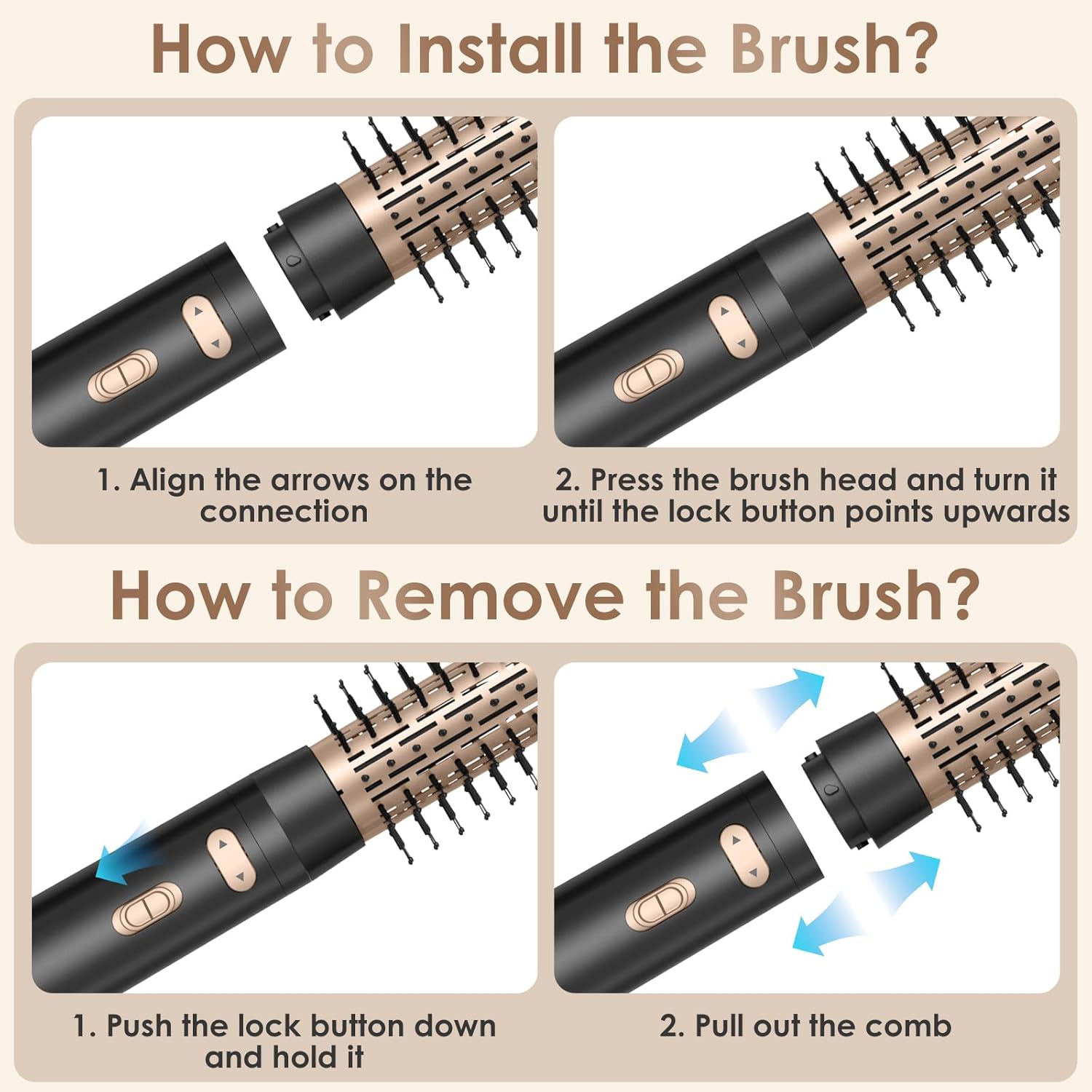 How to Install the Brush?

1. Align the arrows on the connection

2. Press the brush head and turn it until the lock button points upwards

How to Remove the Brush?

1. Push the lock button down and hold it

2. Pull out the comb