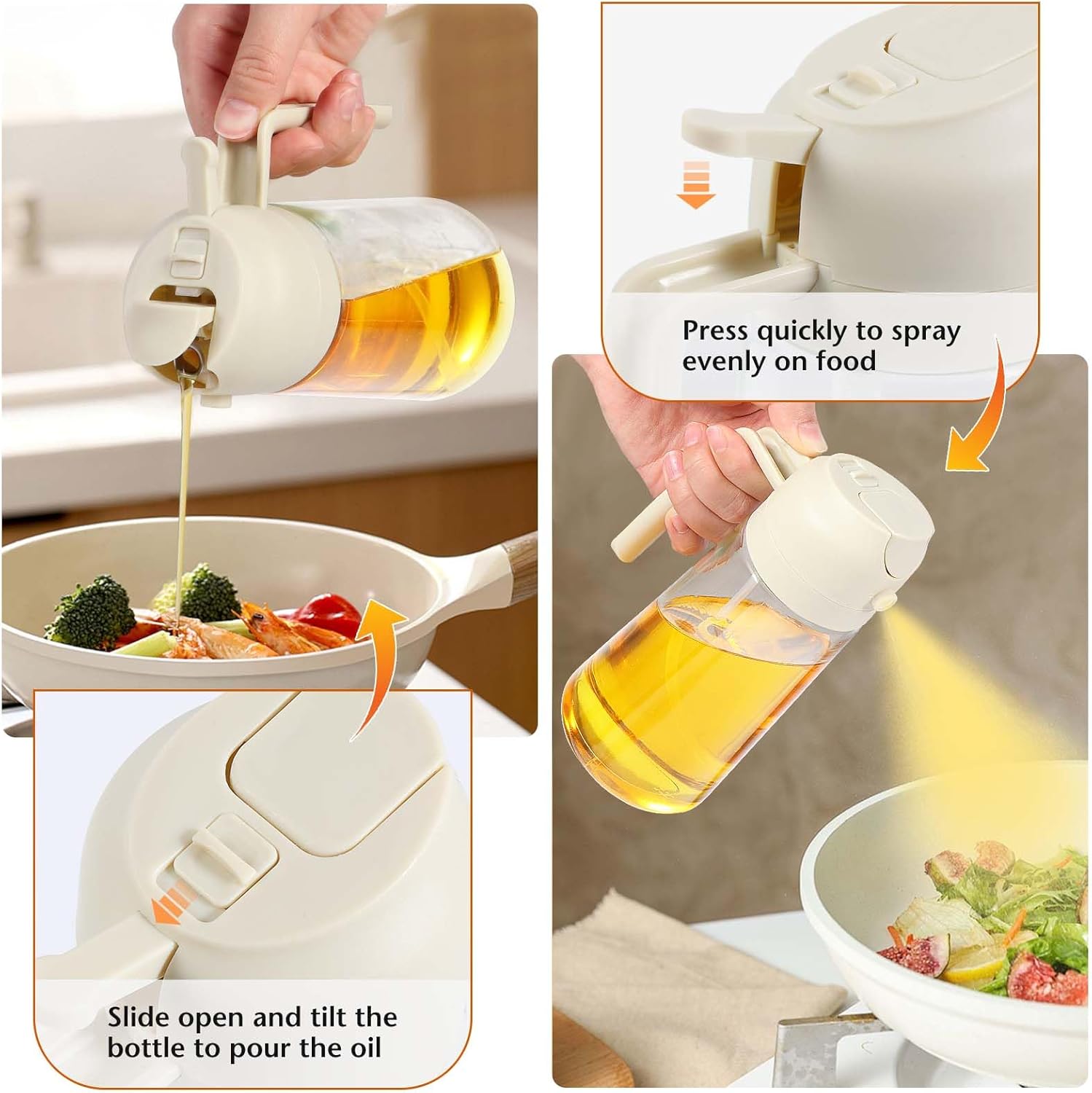 Press quickly to spray evenly on food

Slide open and tilt the bottle to pour the oil