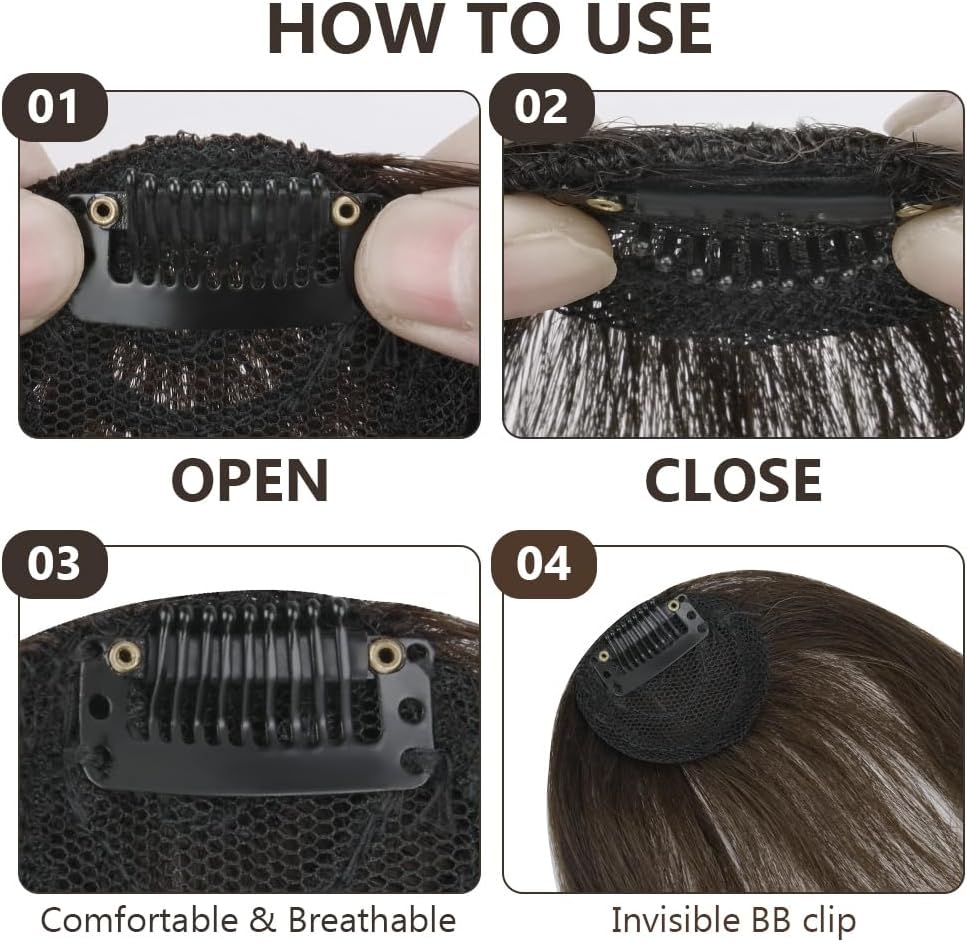 HOW TO USE

01

02

OPEN

CLOSE

03

04

Comfortable & Breathable

Invisible BB clip