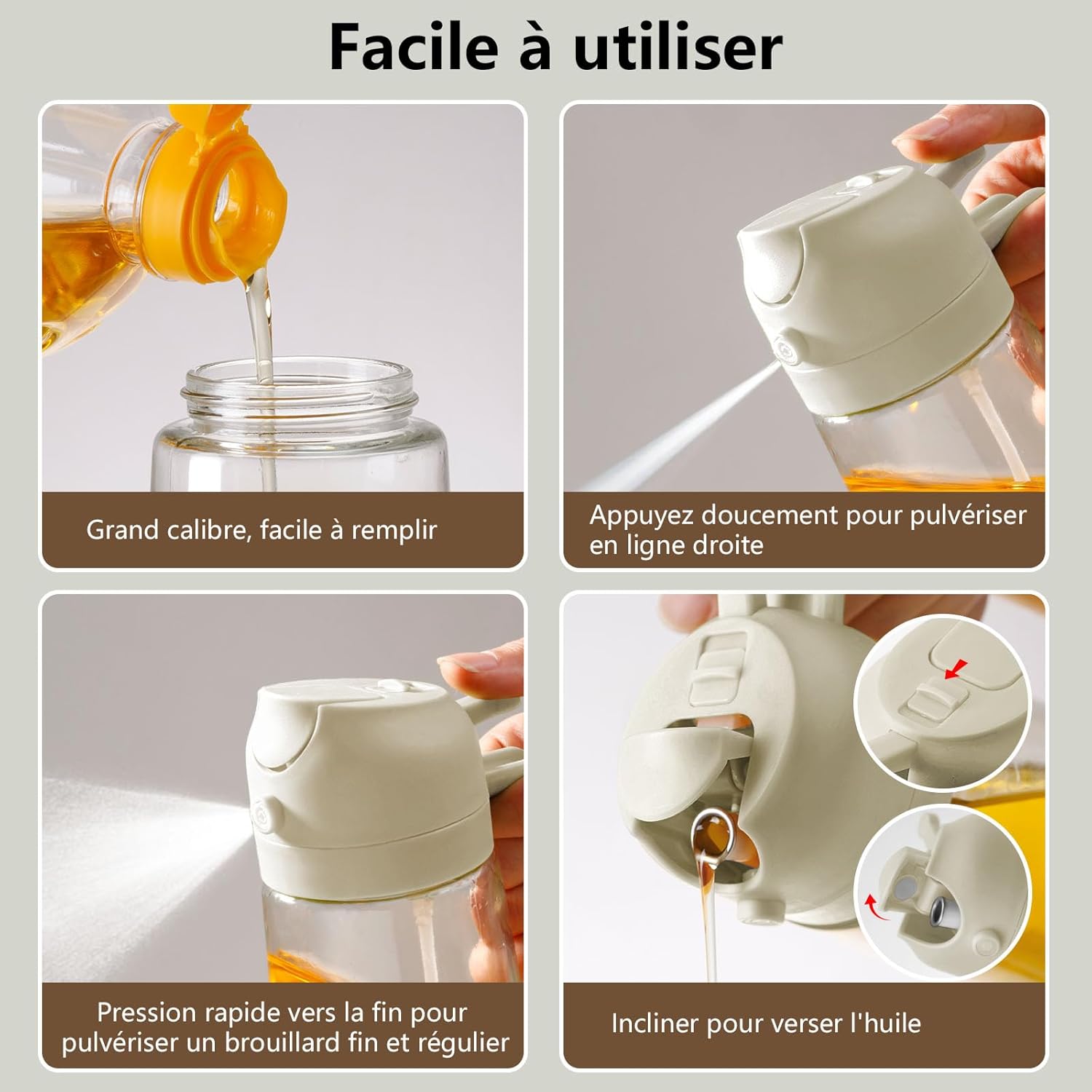 Facile à utiliser

Grand calibre, facile à remplir

Appuyez doucement pour pulvériser en ligne droite

Pression rapide vers la fin pour pulvériser un brouillard fin et régulier

Incliner pour verser l'huile